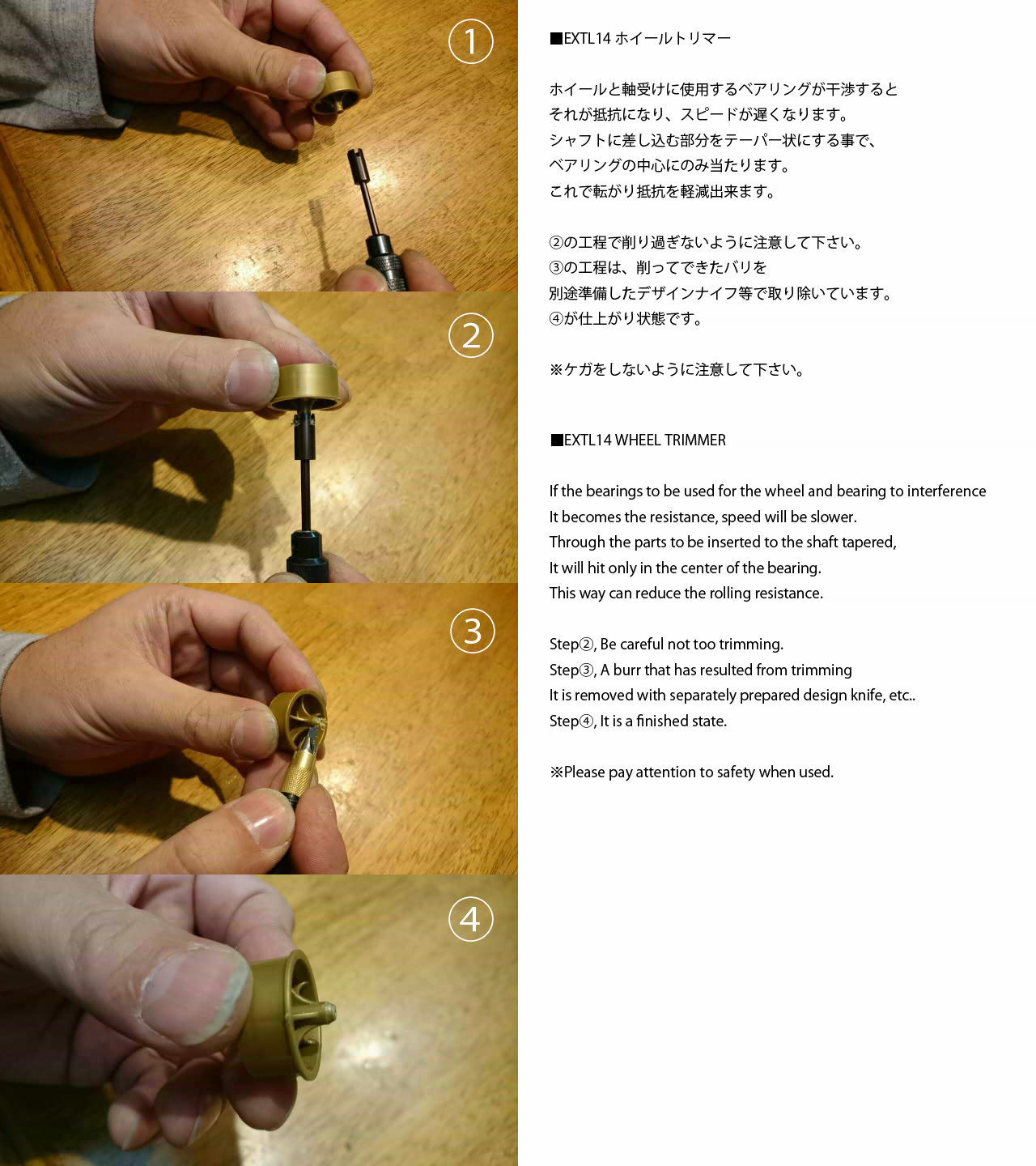 ①

②

③

④

■EXTL14 ホイールトリマー

ホイールと軸受けに使用するベアリングが干渉すると
それが抵抗になり、スピードが遅くなります。
シャフトに差し込む部分をテーパー状にする事で、
ベアリングの中心にのみ当たります。
これで転がり抵抗を軽減出来ます。

②の工程で削り過ぎないように注意して下さい。
③の工程は、削ってできたバリを
別途準備したデザインナイフ等で取り除いています。
④が仕上がり状態です。

※ケガをしないように注意して下さい。

■EXTL14 WHEEL TRIMMER

If the bearings to be used for the wheel and bearing to interference
It becomes the resistance, speed will be slower.
Through the parts to be inserted to the shaft tapered,
It will hit only in the center of the bearing.
This way can reduce the rolling resistance.

Step②, Be careful not too trimming.
Step③, A burr that has resulted from trimming
It is removed with separately prepared design knife, etc..
Step④, It is a finished state.

※Please pay attention to safety when used.